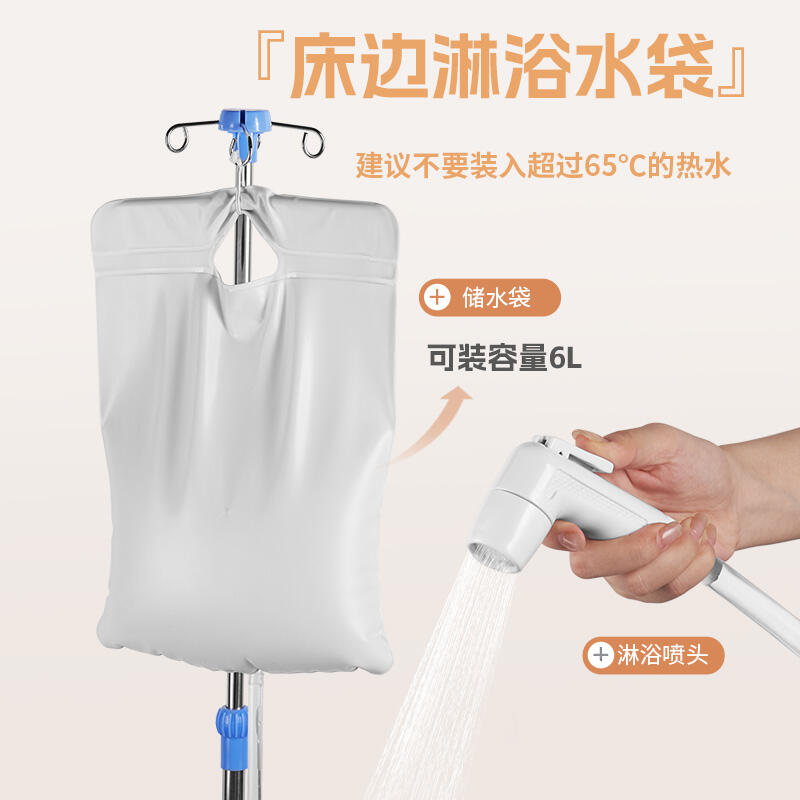 『床边淋浴水袋』

建议不要装入超过65°C的热水

+ 储水袋

可装容量6L

+ 淋浴喷头