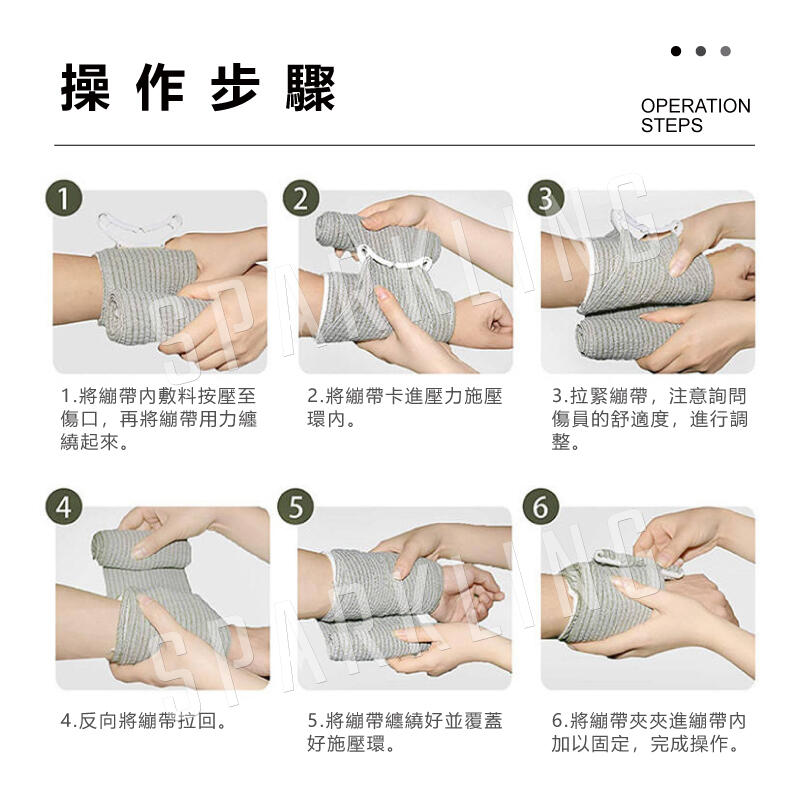 操作步驟

OPERATION STEPS

1

2

3

SPARKLING

1.將繃帶內敷料按壓至傷口，再將繃帶用力纏繞起來。

2.將繃帶卡進壓力施壓環內。

3.拉緊繃帶，注意詢問傷員的舒適度，進行調整。

4

5

6

SPARKLING

4.反向將繃帶拉回。

5.將繃帶纏繞好並覆蓋好施壓環。

6.將繃帶夾夾進繃帶內加以固定，完成操作。