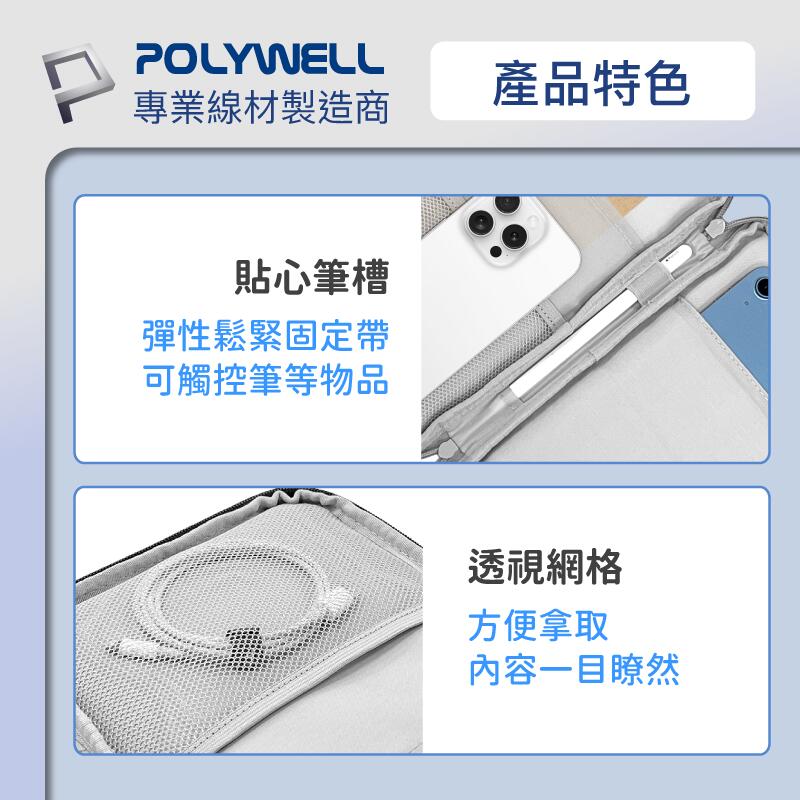 POLYWELL
專業線材製造商

產品特色

貼心筆槽
彈性鬆緊固定帶
可觸控筆等物品

透視網格
方便拿取
內容一目瞭然