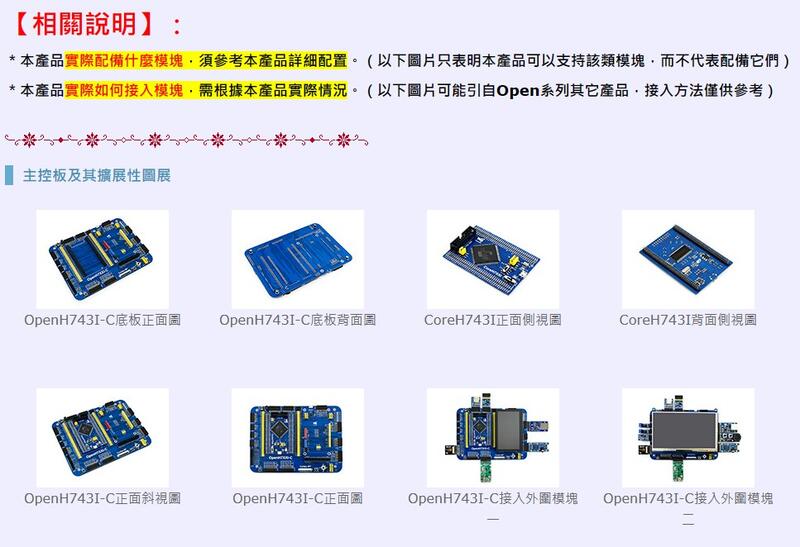 【相關說明】：

* 本產品實際配備什麼模塊，須參考本產品詳細配置。（以下圖片只表明本產品可以支持該類模塊，而不代表配備它們）

* 本產品實際如何接入模塊，需根據本產品實際情況。（以下圖片可能引自Open系列其它產品，接入方法僅供參考）

主控板及其擴展性圖展

OpenH743I-C底板正面圖

OpenH743I-C底板背面圖

CoreH743I正面側視圖

CoreH743I背面側視圖

OpenH743I-C正面斜視圖

OpenH743I-C正面圖

OpenH743I-C接入外圍模塊一

OpenH743I-C接入外圍模塊二