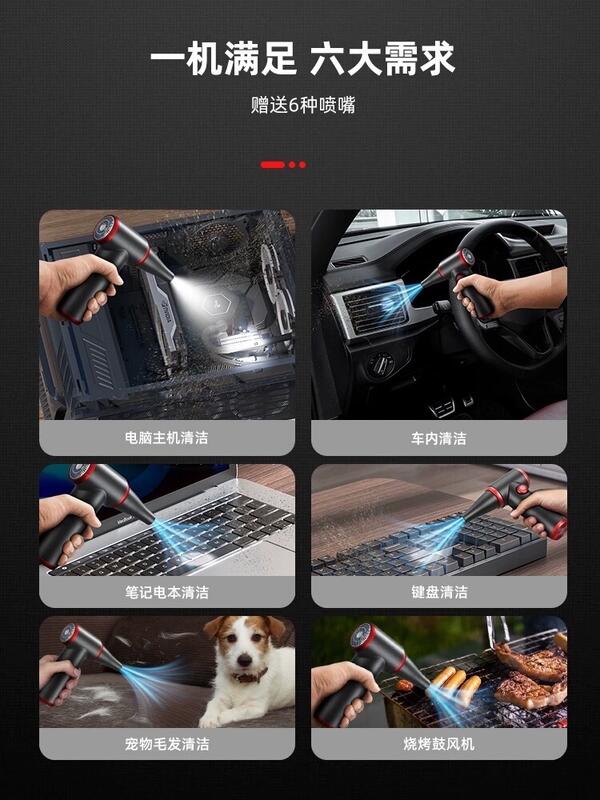 一机满足 六大需求

赠送6种喷嘴

电脑主机清洁

车内清洁

笔记电本清洁

键盘清洁

宠物毛发清洁

烧烤鼓风机