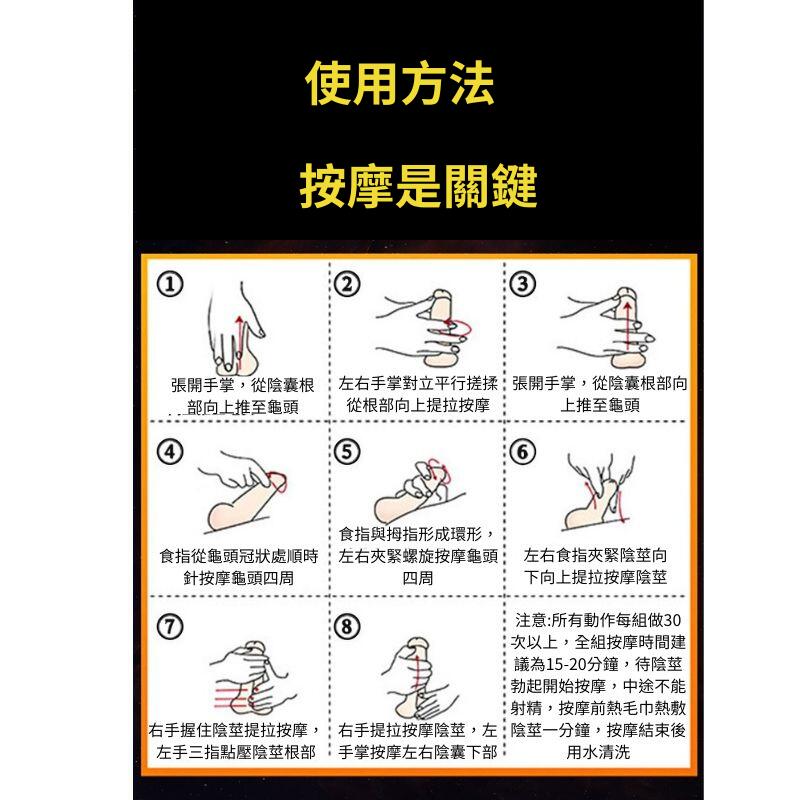 使用方法

按摩是關鍵

①
張開手掌，從陰囊根部向上推至龜頭

②
左右手掌對立平行搓揉從根部向上提拉按摩

③
張開手掌，從陰囊根部向上推至龜頭

④
食指從龜頭冠狀處順時針按摩龜頭四周

⑤
食指與拇指形成環形，左右夾緊螺旋按摩龜頭四周

⑥
左右食指夾緊陰莖向下向上提拉按摩陰莖

⑦
右手握住陰莖提拉按摩，左手三指點壓陰莖根部

⑧
右手提拉按摩陰莖，左手掌按摩左右陰囊下部

注意:所有動作每組做30次以上，全組按摩時間建議為15-20分鐘，待陰莖勃起開始按摩，中途不能射精，按摩前熱毛巾熱敷陰莖一分鐘，按摩結束後用水清洗