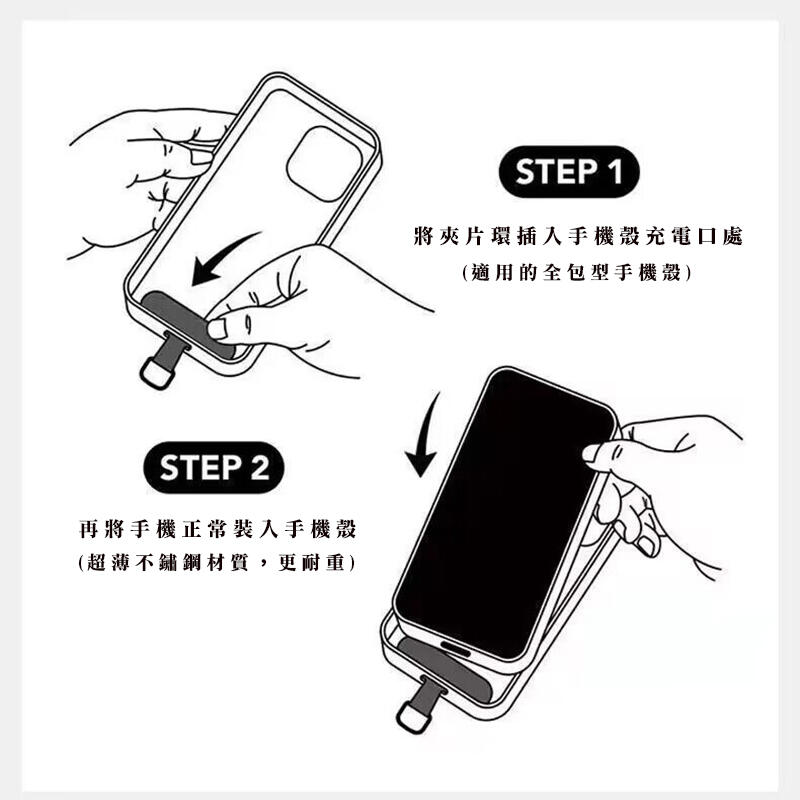 STEP 1

將夾片環插入手機殼充電口處
(適用的全包型手機殼)

STEP 2

再將手機正常裝入手機殼
(超薄不鏽鋼材質，更耐重)