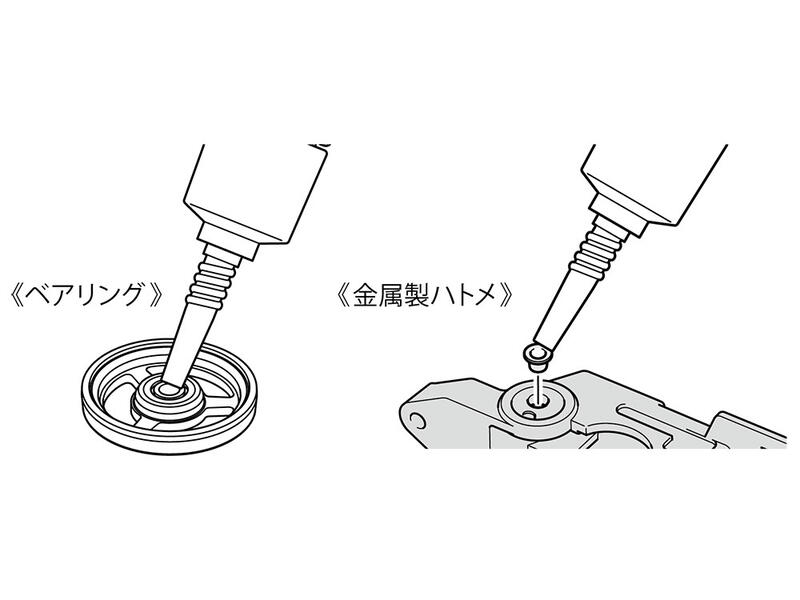 《ベアリング》

《金属製ハトメ》