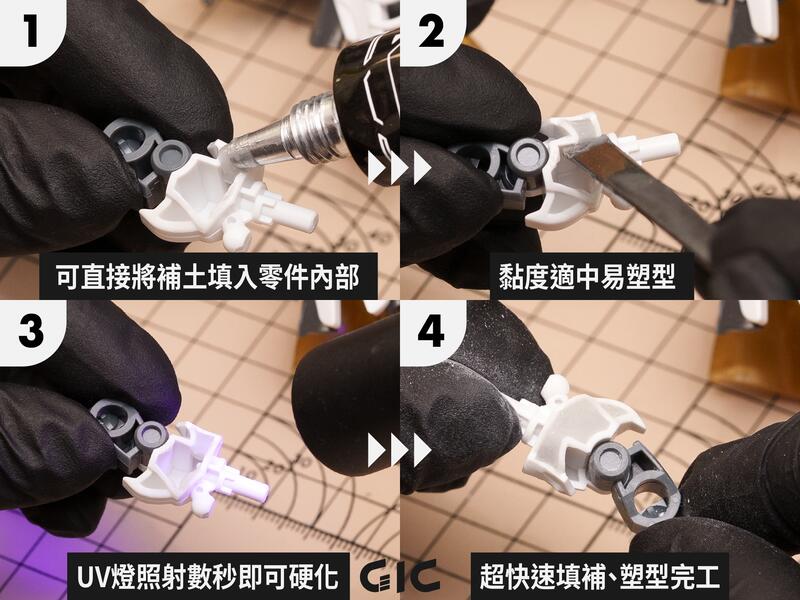 1

可直接將補土填入零件內部

2

黏度適中易塑型

3

UV燈照射數秒即可硬化

GIC

4

超快速填補、塑型完工