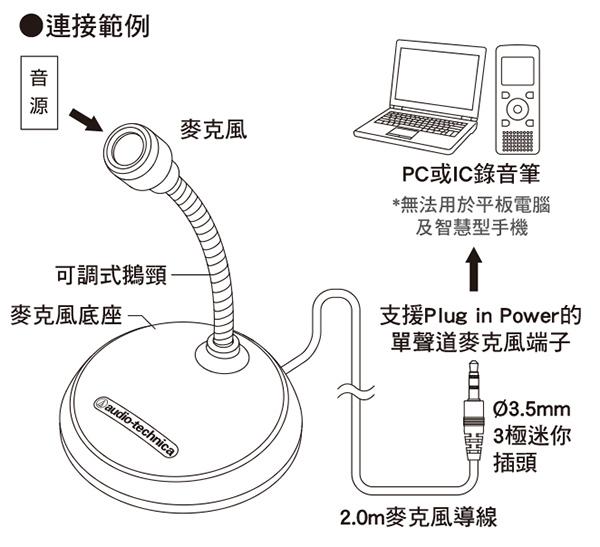 ●連接範例

音源

麥克風

PC或IC錄音筆

*無法用於平板電腦及智慧型手機

可調式鵝頸

麥克風底座

支援Plug in Power的單聲道麥克風端子

audio-technica

Ø3.5mm 3極迷你插頭

2.0m麥克風導線