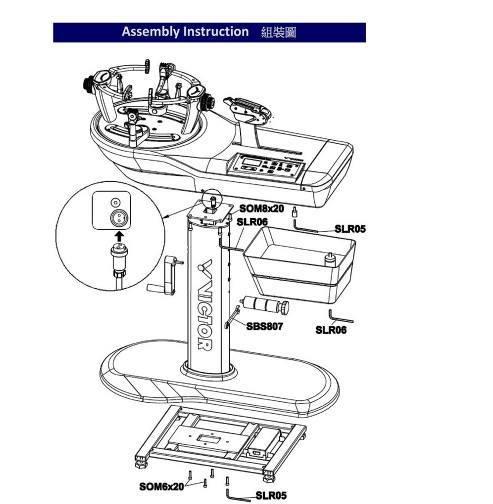 Assembly Instruction 組裝圖

SOM8x20
SLR06
SLR05
VICTOR
SBS807
SLR06
SOM6x20
SLR05