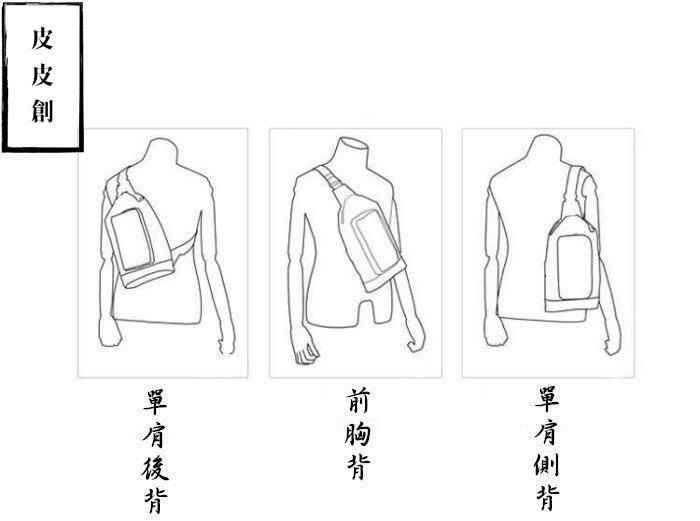 皮皮創

單肩後背

前胸背

單肩側背