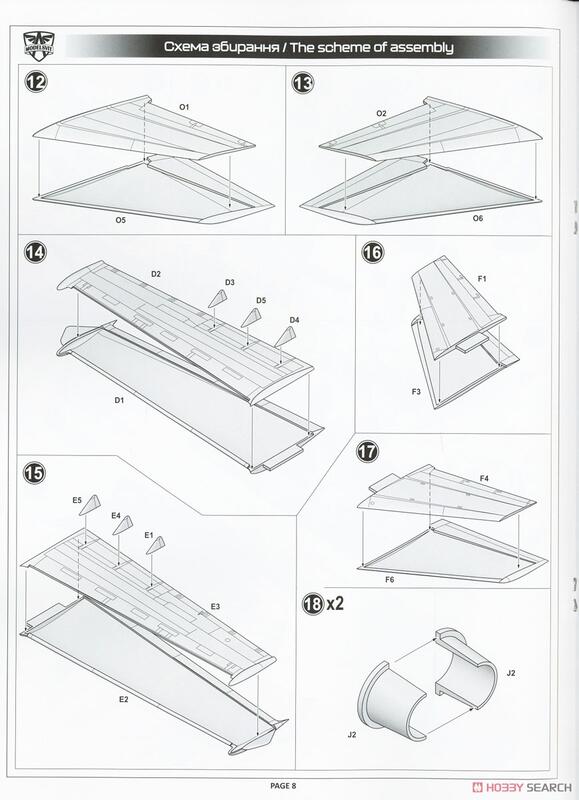 MODELSVIT

Схема збирання / The scheme of assembly

12
O1
O5

13
O2
O6

14
D2
D3
D5
D4
D1

16
F1
F3

15
E5
E4
E1
E3
E2

17
F4
F6

18 x2
J2
J2

PAGE 8

HOBBY SEARCH