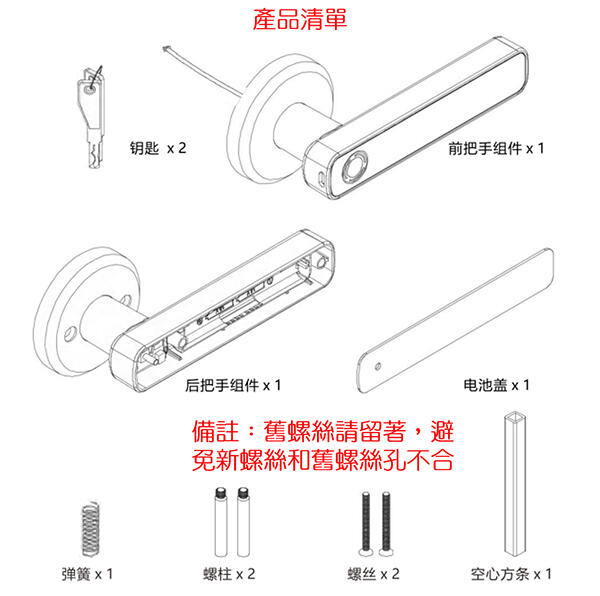 產品清單

钥匙 x 2

前把手组件 x 1

后把手组件 x 1

电池盖 x 1

備註：舊螺絲請留著，避免新螺絲和舊螺絲孔不合

弹簧 x 1

螺柱 x 2

螺丝 x 2

空心方条 x 1