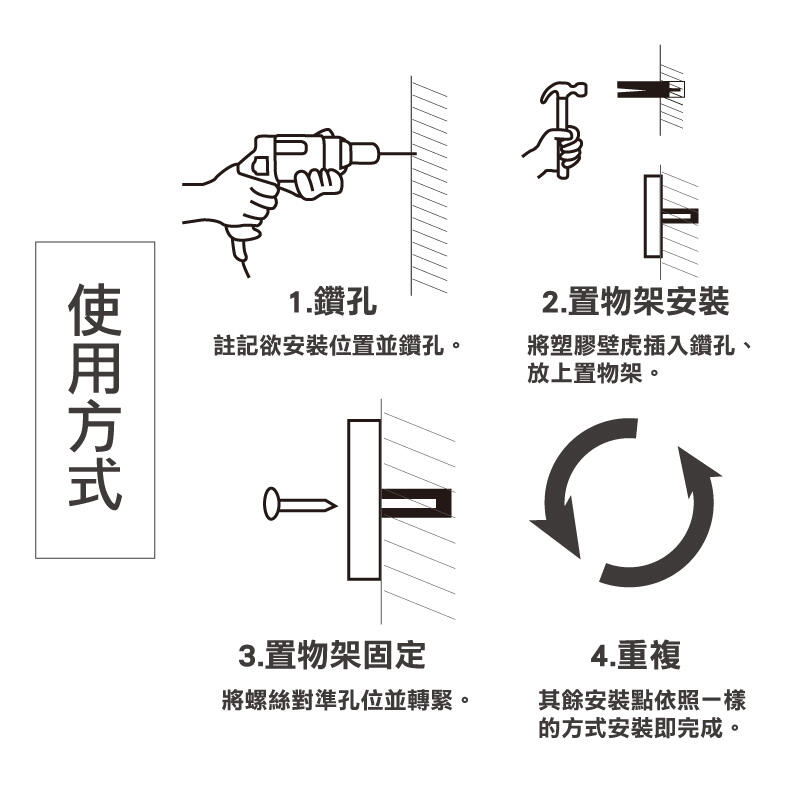 使用方式

1.鑽孔

註記欲安裝位置並鑽孔。

2.置物架安裝

將塑膠壁虎插入鑽孔、放上置物架。

3.置物架固定

將螺絲對準孔位並轉緊。

4.重複

其餘安裝點依照一樣的方式安裝即完成。