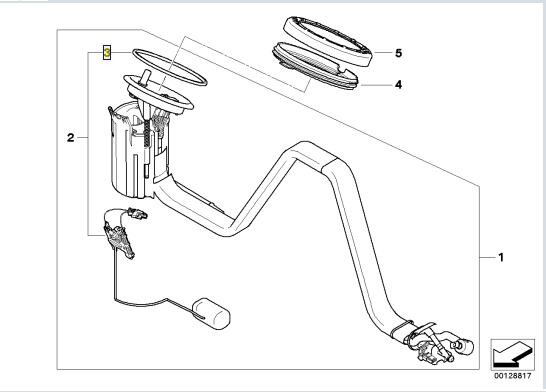 3
5
4
2
1
00128817