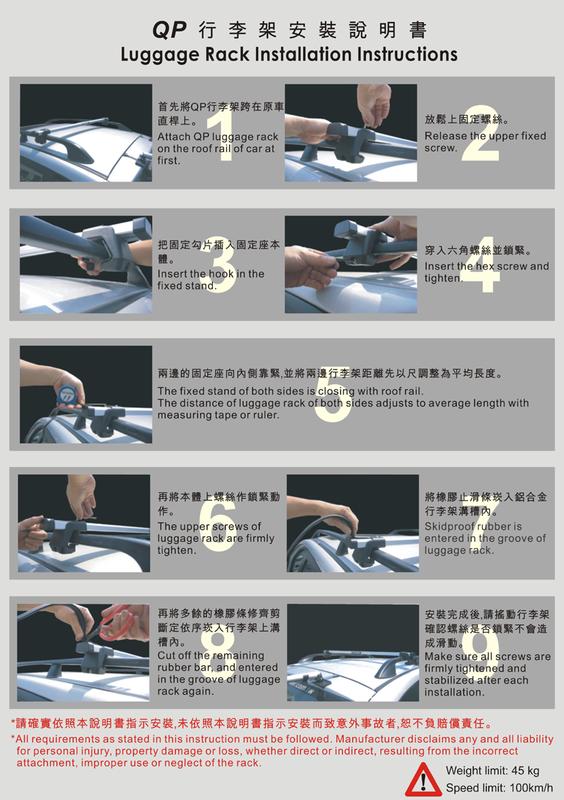 QP 行李架安裝說明書
Luggage Rack Installation Instructions

首先將QP行李架跨在原車直桿上。
Attach QP luggage rack on the roof rail of car at first.
1

放鬆上固定螺絲。
Release the upper fixed screw.
2

把固定勾片插入固定座本體。
Insert the hook in the fixed stand.
3

穿入六角螺絲並鎖緊。
Insert the hex screw and tighten.
4

兩邊的固定座向內側靠緊,並將兩邊行李架距離先以尺調整為平均長度。
The fixed stand of both sides is closing with roof rail.
The distance of luggage rack of both sides adjusts to average length with measuring tape or ruler.
5

再將本體上螺絲作鎖緊動作。
The upper screws of luggage rack are firmly tighten.
6

將橡膠止滑條崁入鋁合金行李架溝槽內。
Skidproof rubber is entered in the groove of luggage rack.
7

再將多餘的橡膠條修齊剪斷定依序崁入行李架上溝槽內。
Cut off the remaining rubber bar, and entered in the groove of luggage rack again.
8

安裝完成後,請搖動行李架確認螺絲是否鎖緊不會造成滑動。
Make sure all screws are firmly tightened and stabilized after each installation.
9

*請確實依照本說明書指示安裝,未依照本說明書指示安裝而致意外事故者,恕不負賠償責任。
*All requirements as stated in this instruction must be followed. Manufacturer disclaims any and all liability for personal injury, property damage or loss, whether direct or indirect, resulting from the incorrect attachment, improper use or neglect of the rack.

Weight limit: 45 kg
Speed limit: 100km/h