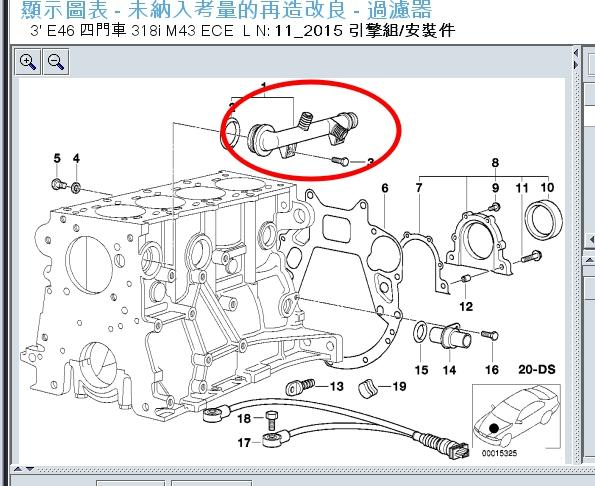 顯示圖表 - 未納入考量的再造改良 - 過濾器
3' E46 四門車 318i M43 ECE L N: 11_2015 引擎組/安裝件

1
2
3
5
4
6
7
8
9
11
10
12
15
14
16
20-DS
13
19
18
17
00015325