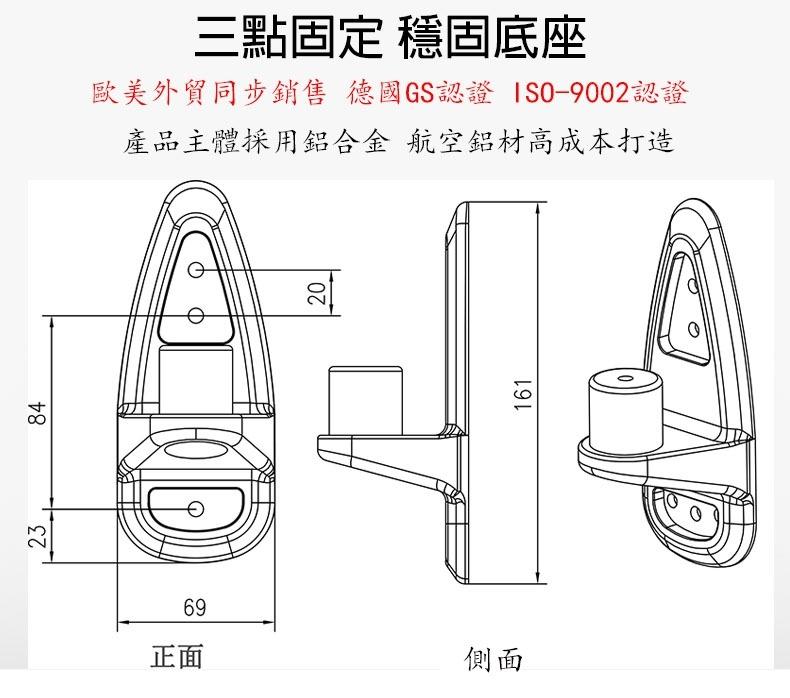 三點固定 穩固底座

歐美外貿同步銷售 德國GS認證 ISO-9002認證

產品主體採用鋁合金 航空鋁材高成本打造

20

84

23

69

161

正面

側面