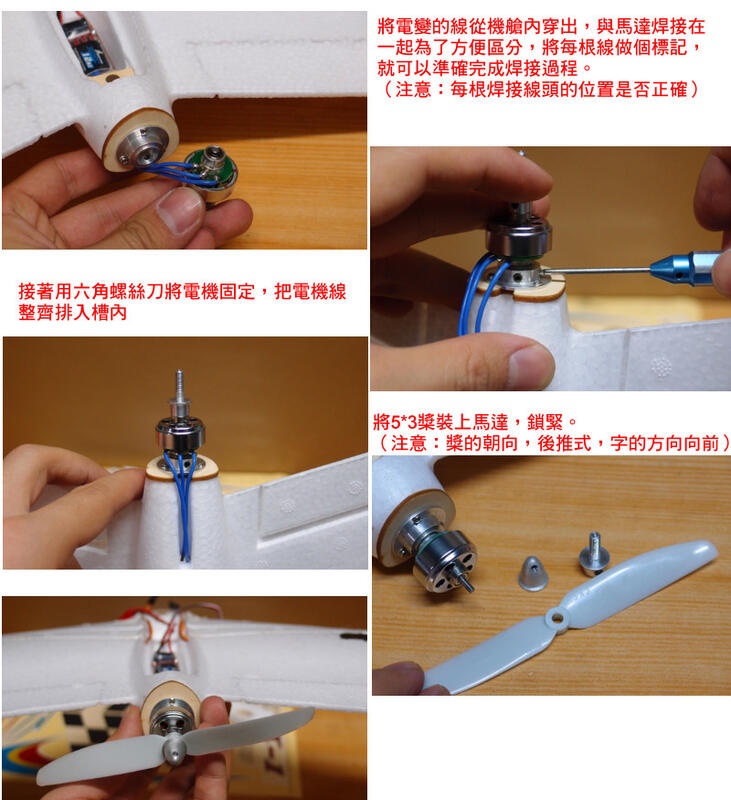 將電變的線從機艙內穿出，與馬達焊接在一起為了方便區分，將每根線做個標記，就可以準確完成焊接過程。
（注意：每根焊接線頭的位置是否正確）

接著用六角螺絲刀將電機固定，把電機線整齊排入槽內

將5*3槳裝上馬達，鎖緊。
（注意：槳的朝向，後推式，字的方向向前）