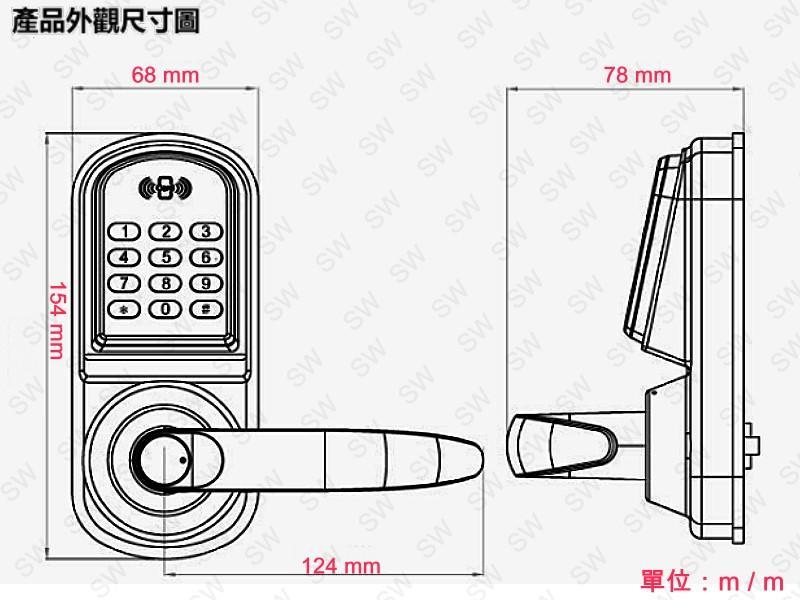 產品外觀尺寸圖

68 mm

78 mm

154 mm

1 2 3
4 5 6
7 8 9
* 0 #

124 mm

單位：m / m

SW