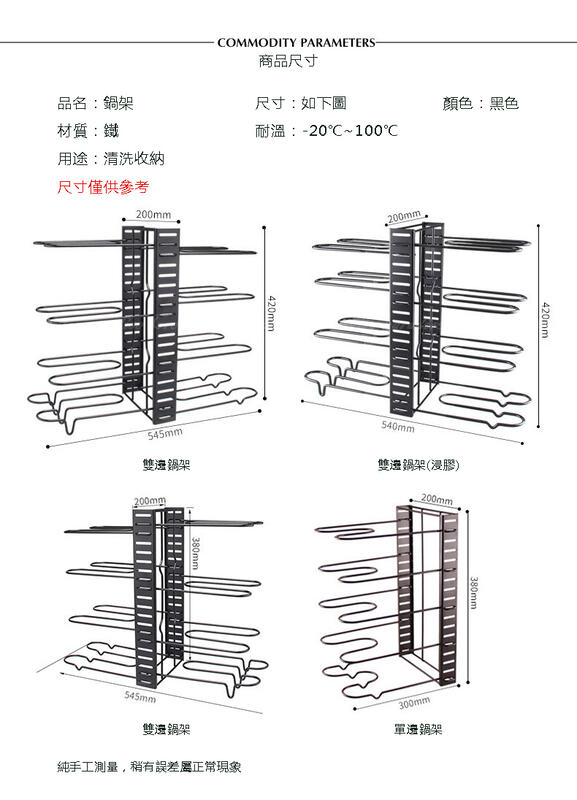 COMMODITY PARAMETERS
商品尺寸

品名：鍋架
尺寸：如下圖
顏色：黑色

材質：鐵
耐溫：-20℃~100℃

用途：清洗收納

尺寸僅供參考

200mm
420mm
545mm
雙邊鍋架

200mm
420mm
540mm
雙邊鍋架(浸膠)

200mm
380mm
545mm
雙邊鍋架

200mm
380mm
300mm
單邊鍋架

純手工測量，稍有誤差屬正常現象