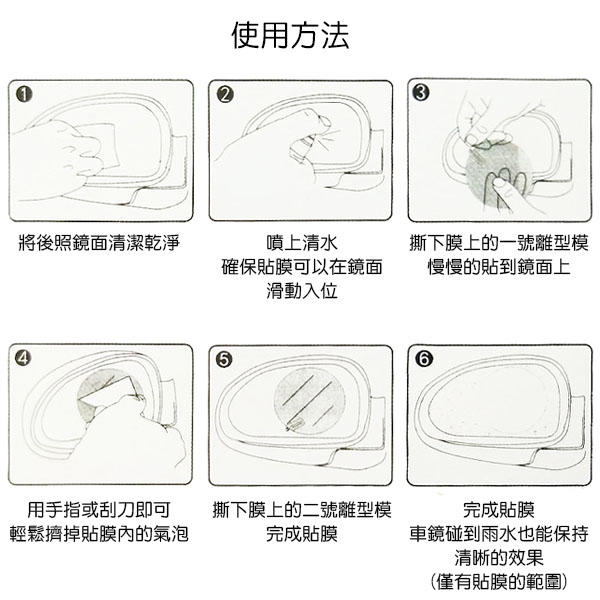 使用方法

1
將後照鏡面清潔乾淨

2
噴上清水
確保貼膜可以在鏡面
滑動入位

3
撕下膜上的一號離型模
慢慢的貼到鏡面上

4
用手指或刮刀即可
輕鬆擠掉貼膜內的氣泡

5
撕下膜上的二號離型模
完成貼膜

6
完成貼膜
車鏡碰到雨水也能保持
清晰的效果
(僅有貼膜的範圍)