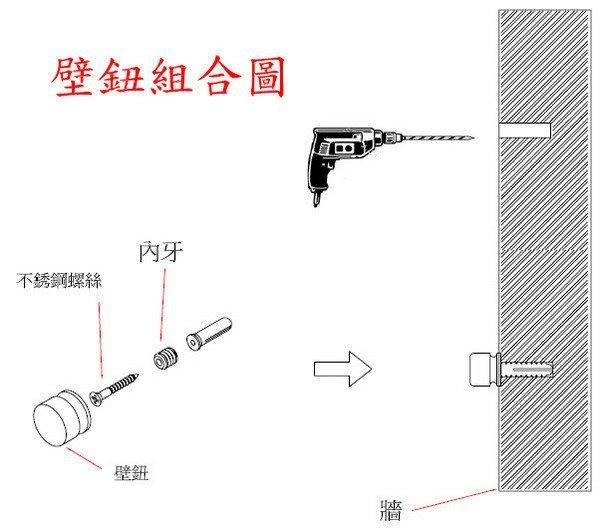 壁鈕組合圖

內牙

不銹鋼螺絲

壁鈕

牆