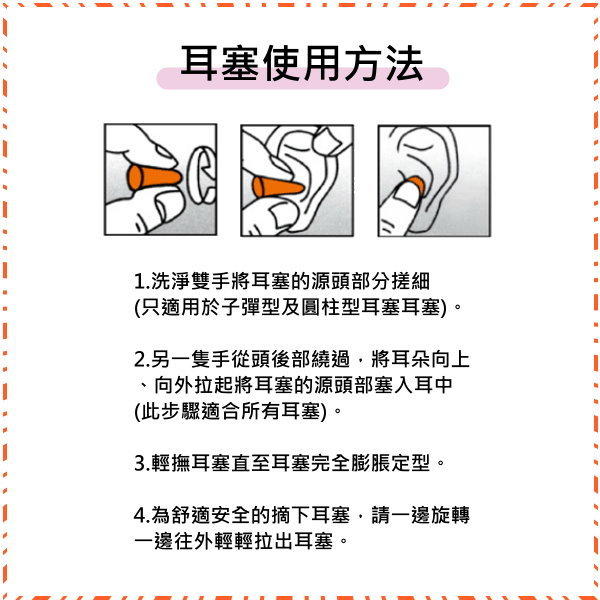 耳塞使用方法

1.洗淨雙手將耳塞的源頭部分搓細
(只適用於子彈型及圓柱型耳塞耳塞)。

2.另一隻手從頭後部繞過，將耳朵向上、向外拉起將耳塞的源頭部塞入耳中
(此步驟適合所有耳塞)。

3.輕撫耳塞直至耳塞完全膨脹定型。

4.為舒適安全的摘下耳塞，請一邊旋轉一邊往外輕輕拉出耳塞。