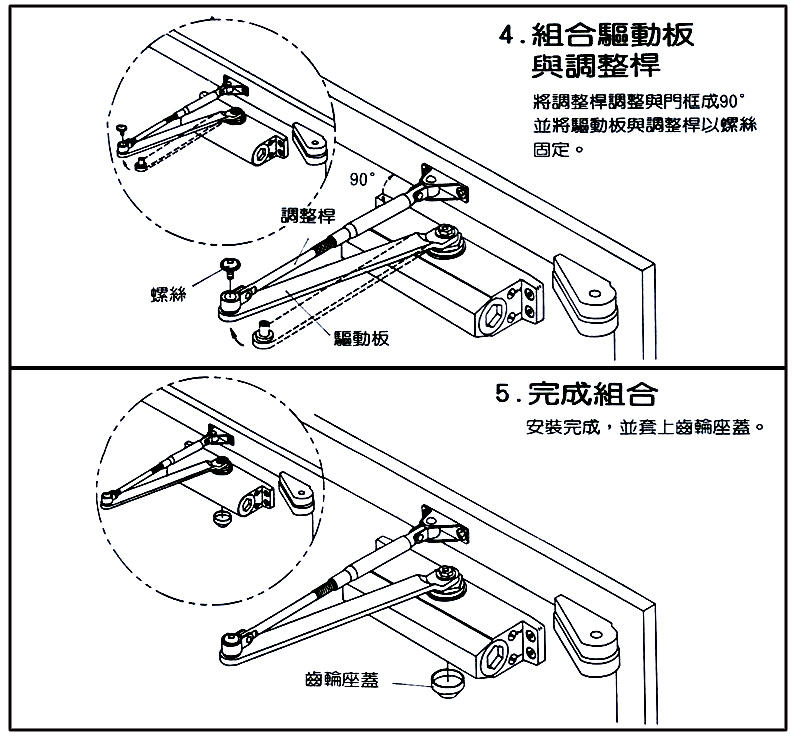 4. 組合驅動板與調整桿

將調整桿調整與門框成90°並將驅動板與調整桿以螺絲固定。

90°

調整桿

螺絲

驅動板

5. 完成組合

安裝完成，並套上齒輪座蓋。

齒輪座蓋