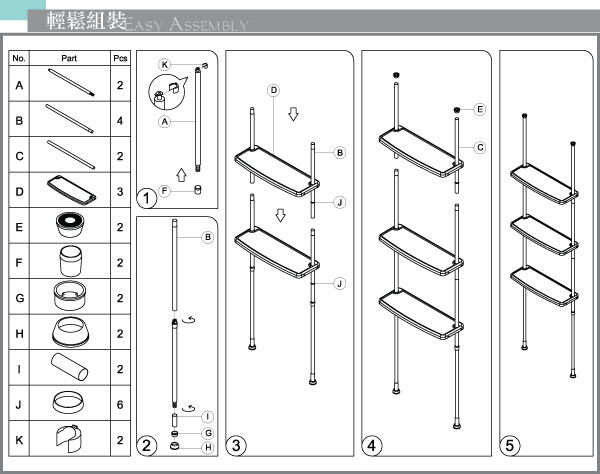 輕鬆組裝 EASY ASSEMBLY

| No. | Part | Pcs |
|---|---|---|
| A | | 2 |
| B | | 4 |
| C | | 2 |
| D | | 3 |
| E | | 2 |
| F | | 2 |
| G | | 2 |
| H | | 2 |
| I | | 2 |
| J | | 6 |
| K | | 2 |

K
A
F
1

B
I
G
H
2

D
B
J
J
3

E
C
4

5