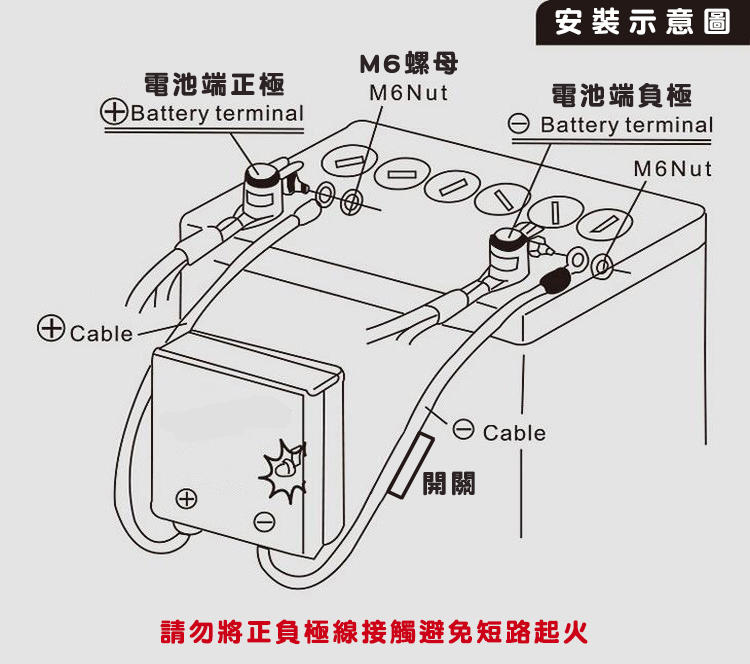 安裝示意圖

電池端正極
⊕Battery terminal

M6螺母
M6Nut

電池端負極
⊖ Battery terminal

M6Nut

⊕Cable

⊖ Cable

開關

⊕

⊖

請勿將正負極線接觸避免短路起火