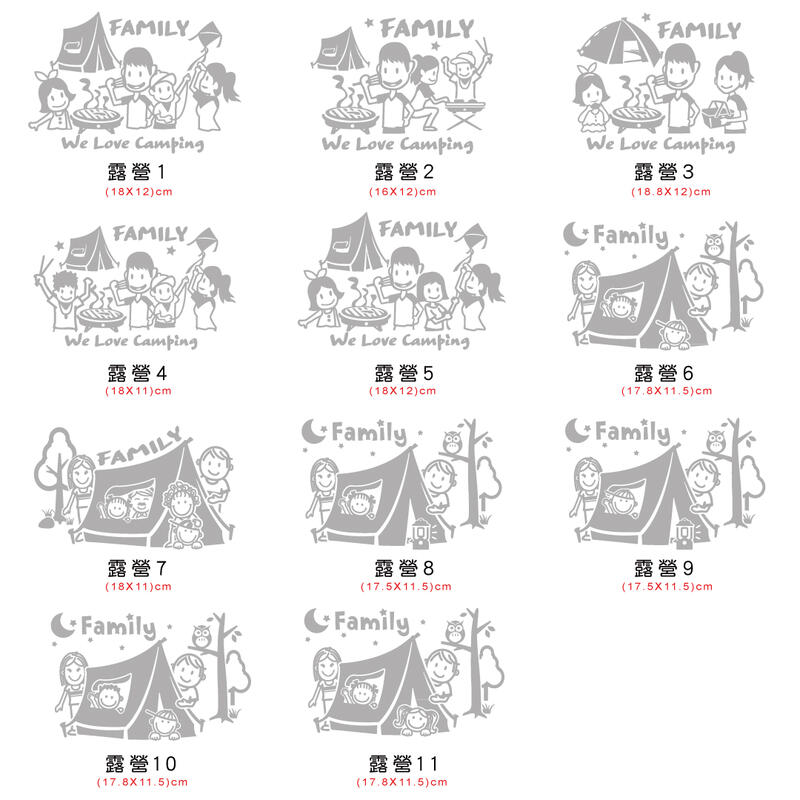 FAMILY
We Love Camping
露營1
(18X12)cm

FAMILY
We Love Camping
露營2
(16X12)cm

FAMILY
We Love Camping
露營3
(18.8X12)cm

FAMILY
We Love Camping
露營4
(18X11)cm

FAMILY
We Love Camping
露營5
(18X12)cm

Family
露營6
(17.8X11.5)cm

FAMILY
露營7
(18X11)cm

Family
露營8
(17.5X11.5)cm

Family
露營9
(17.5X11.5)cm

Family
露營10
(17.8X11.5)cm

Family
露營11
(17.8X11.5)cm