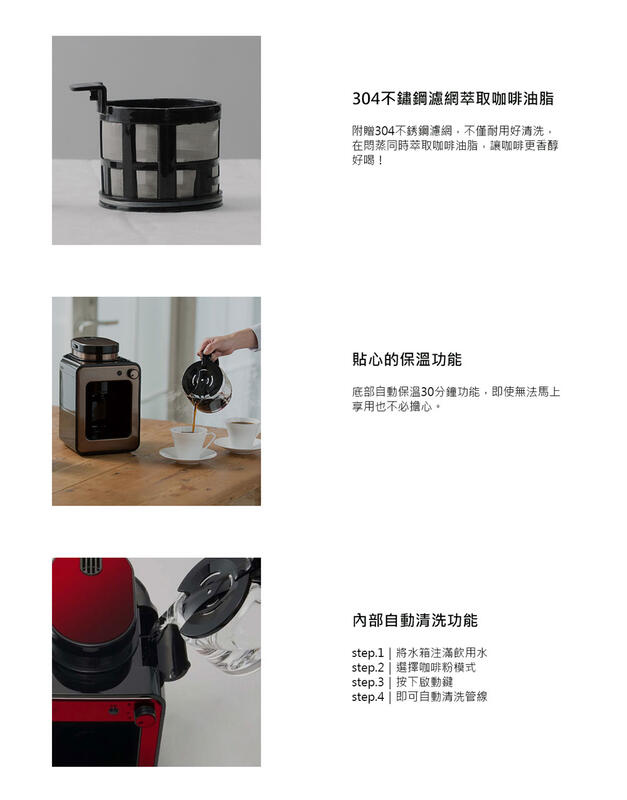 304不鏽鋼濾網萃取咖啡油脂

附贈304不銹鋼濾網，不僅耐用好清洗，在悶蒸同時萃取咖啡油脂，讓咖啡更香醇好喝！

貼心的保溫功能

底部自動保溫30分鐘功能，即使無法馬上享用也不必擔心。

內部自動清洗功能

step.1 | 將水箱注滿飲用水
step.2 | 選擇咖啡粉模式
step.3 | 按下啟動鍵
step.4 | 即可自動清洗管線