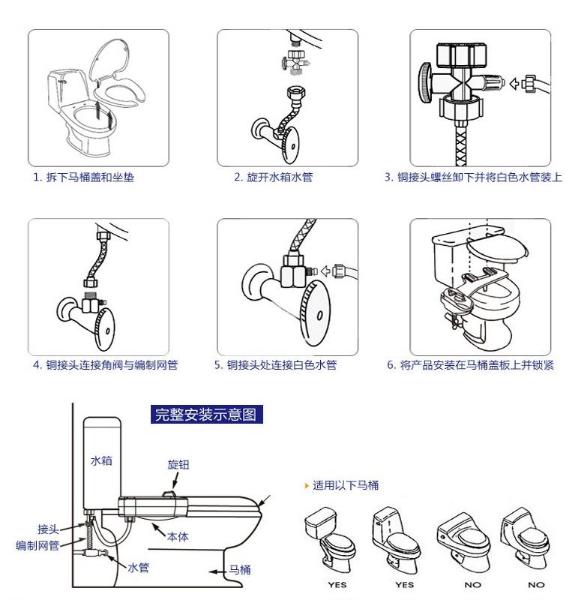 1. 拆下马桶盖和坐垫

2. 旋开水箱水管

3. 铜接头螺丝卸下并将白色水管装上

4. 铜接头连接角阀与编制网管

5. 铜接头处连接白色水管

6. 将产品安装在马桶盖板上并锁紧

完整安装示意图

水箱

旋钮

接头

编制网管

本体

水管

马桶

适用以下马桶

YES

YES

NO

NO