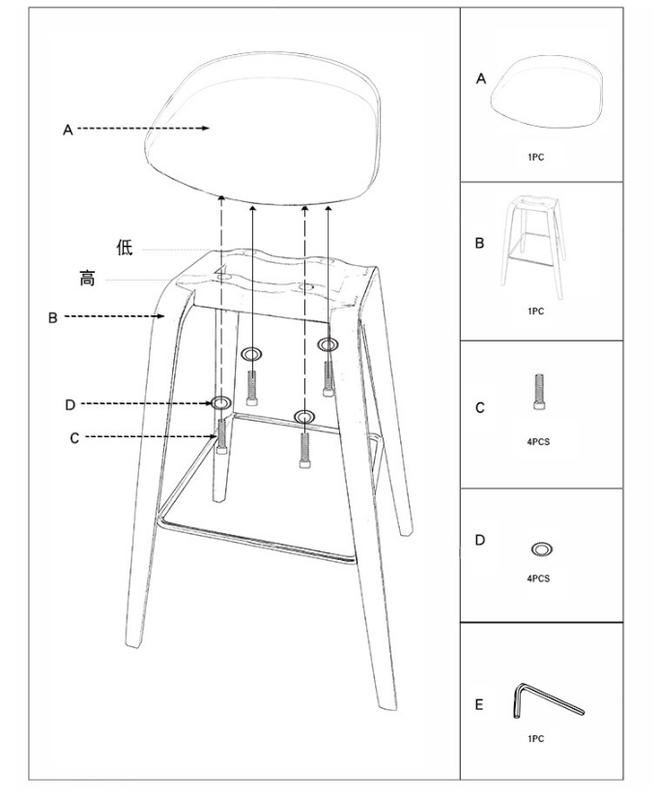 A
低
高
B
D
C

A
1PC

B
1PC

C
4PCS

D
4PCS

E
1PC