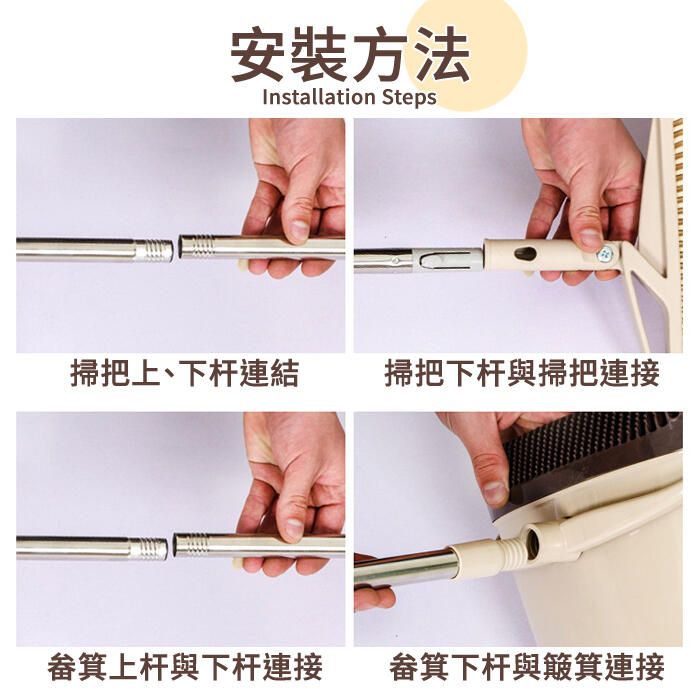 安裝方法
Installation Steps

掃把上、下杆連結

掃把下杆與掃把連接

畚箕上杆與下杆連接

畚箕下杆與簸箕連接